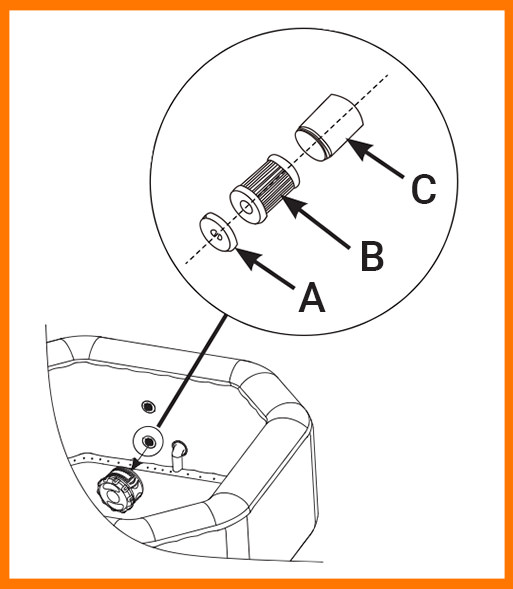 C
B
A